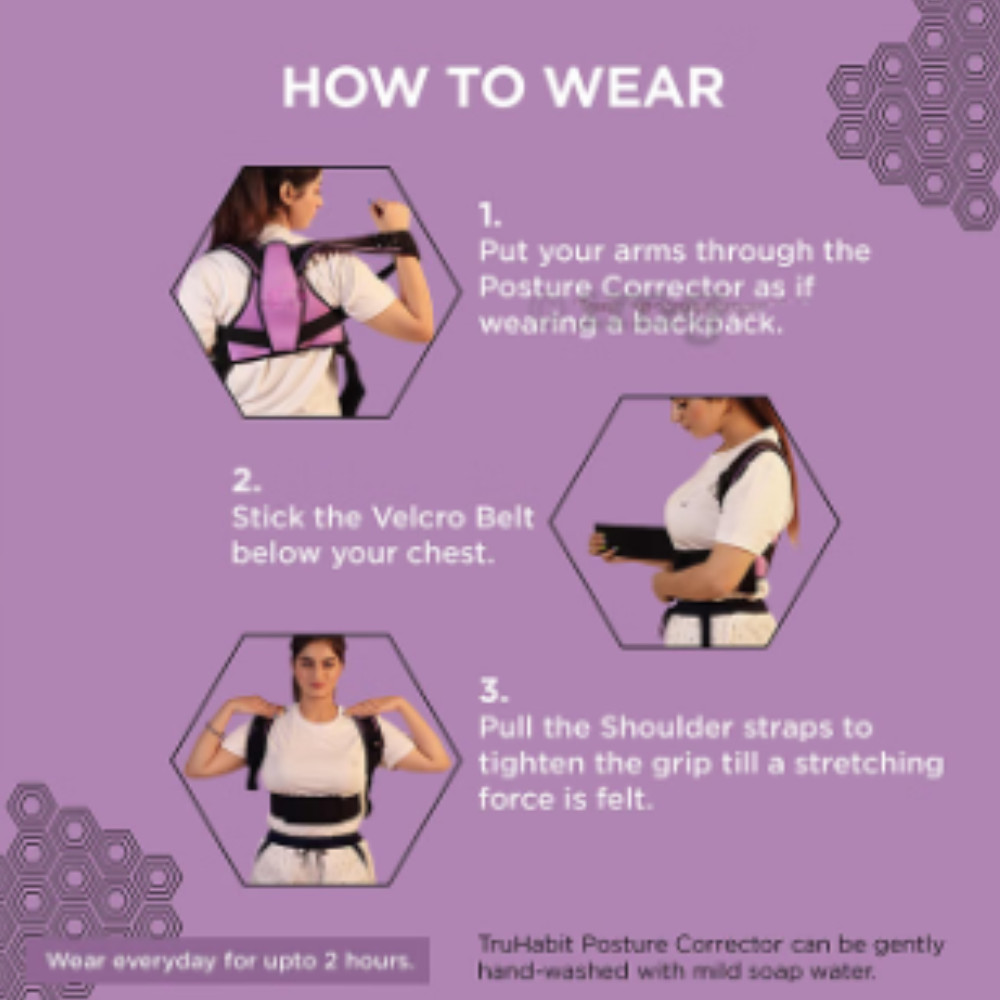 HOW TO WEAR

1.
Put your arms through the Posture Corrector as if wearing a backpack.

2.
Stick the Velcro Belt below your chest.

3.
Pull the Shoulder straps to tighten the grip till a stretching force is felt.

Wear everyday for upto 2 hours.

TruHabit Posture Corrector can be gently hand-washed with mild soap water.