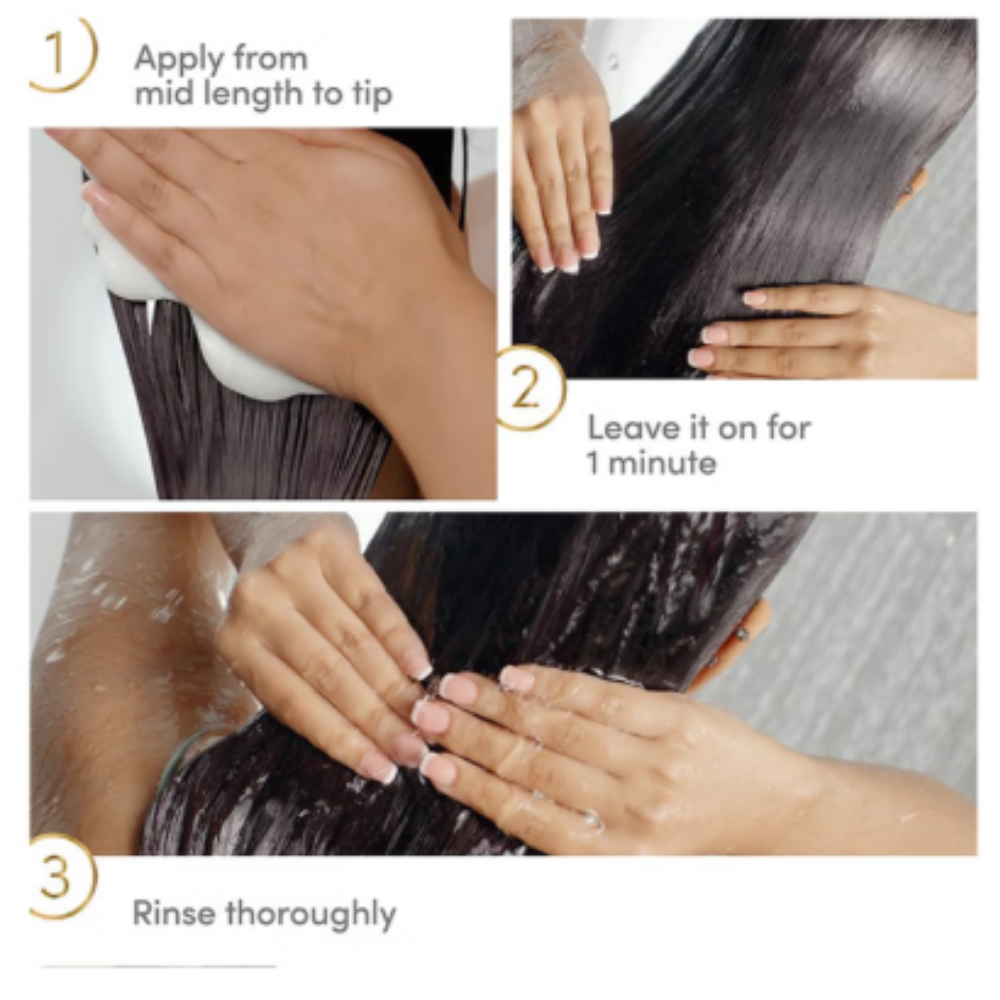 1 Apply from mid length to tip

2 Leave it on for 1 minute

3 Rinse thoroughly